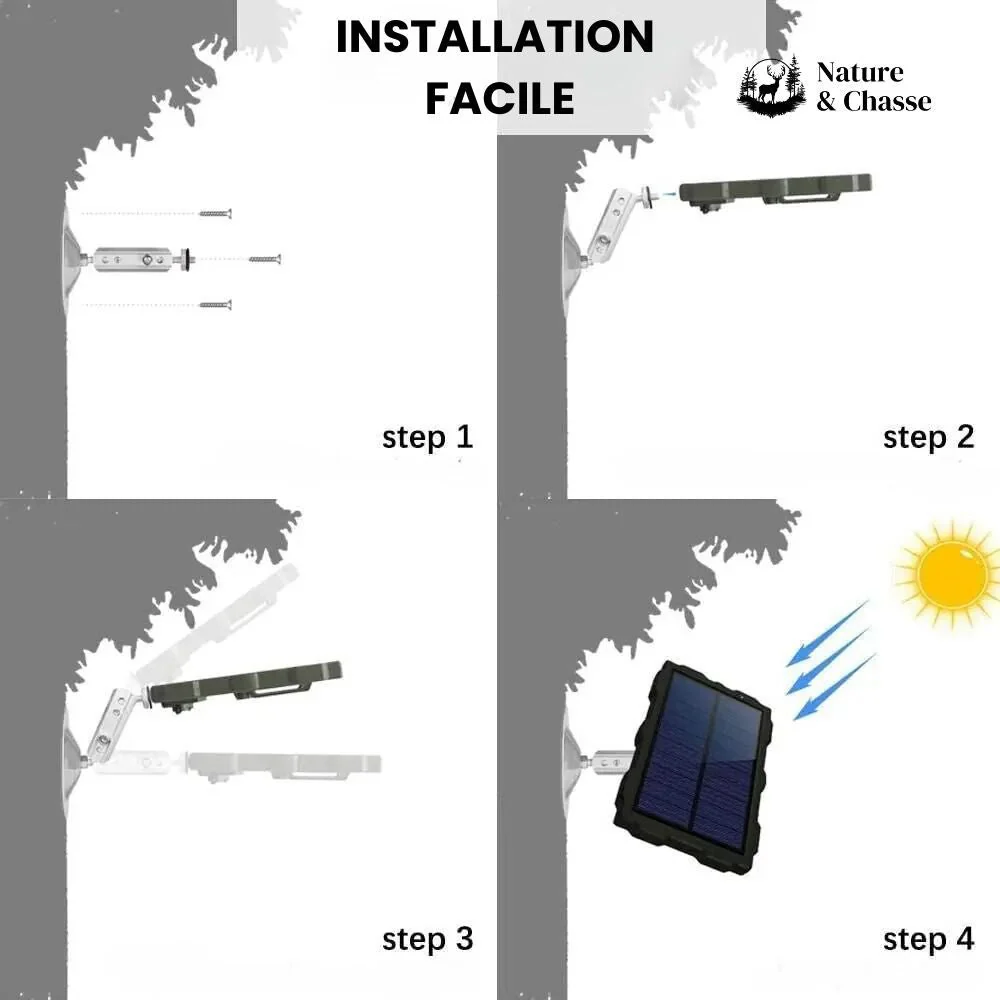 INSTALLATION FACILE

Nature & Chasse

step 1

step 2

step 3

step 4